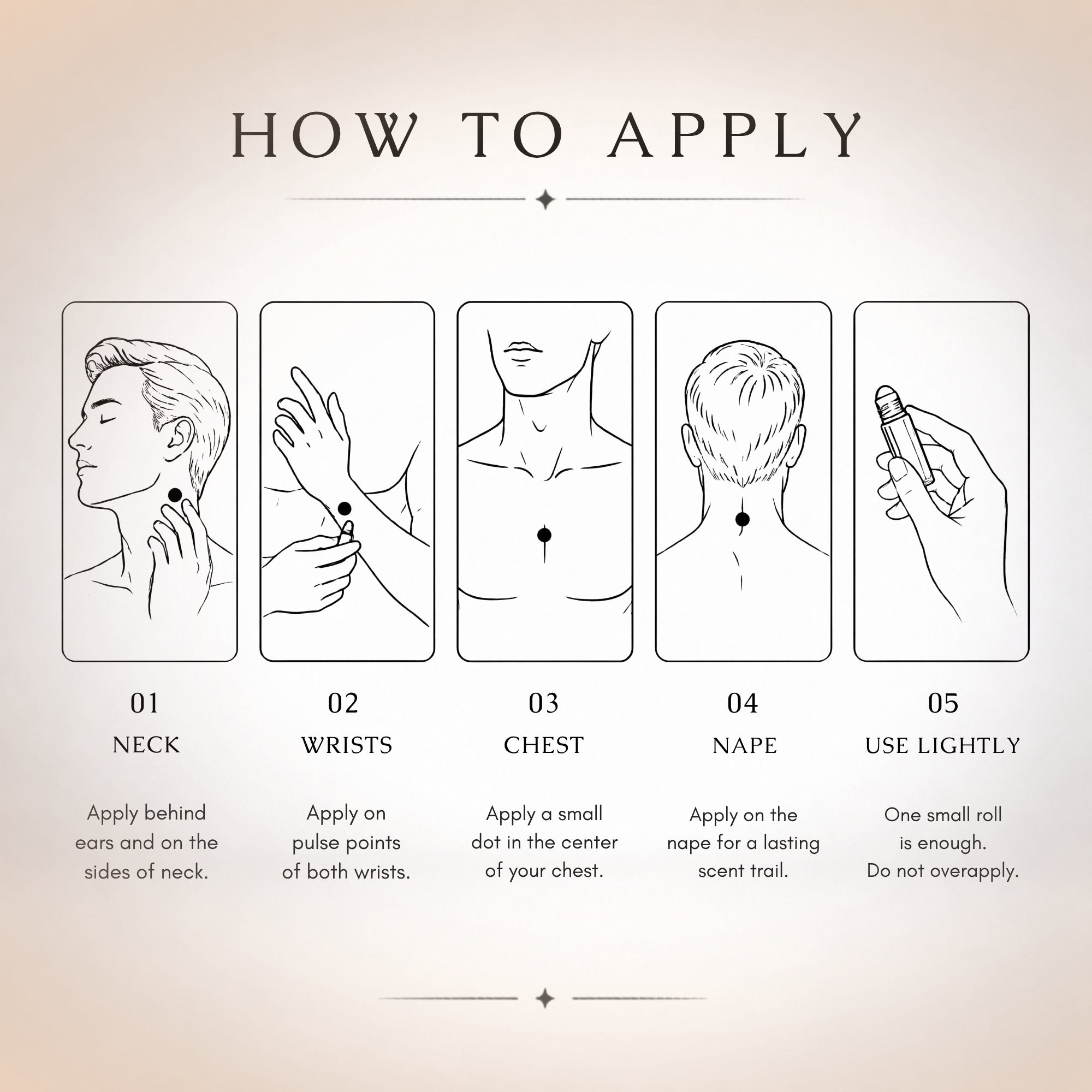 HOW TO APPLY

01
NECK
Apply behind ears and on the sides of neck.

02
WRISTS
Apply on pulse points of both wrists.

03
CHEST
Apply a small dot in the center of your chest.

04
NAPE
Apply on the nape for a lasting scent trail.

05
USE LIGHTLY
One small roll is enough.
Do not overapply.