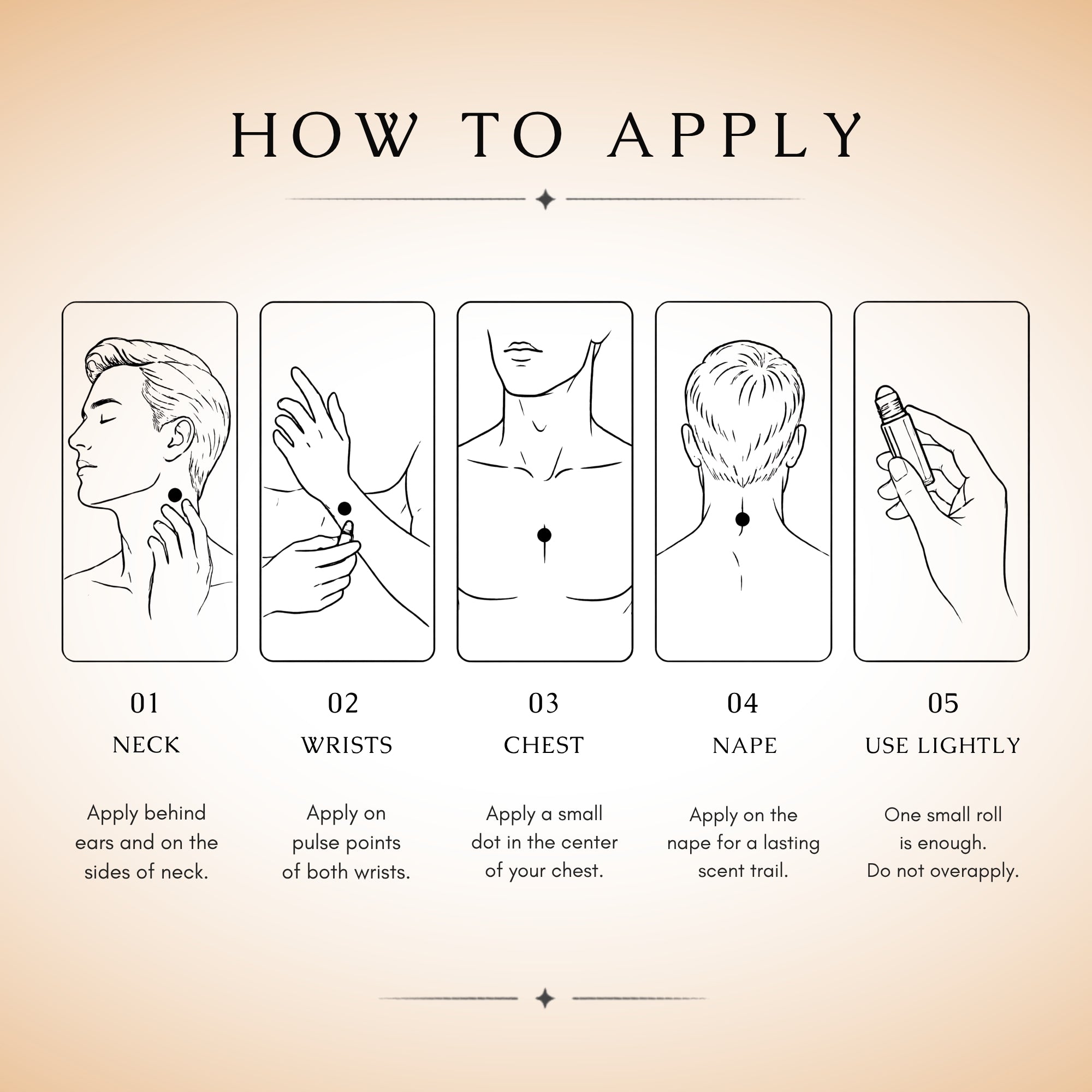 HOW TO APPLY

01
NECK
Apply behind ears and on the sides of neck.

02
WRISTS
Apply on pulse points of both wrists.

03
CHEST
Apply a small dot in the center of your chest.

04
NAPE
Apply on the nape for a lasting scent trail.

05
USE LIGHTLY
One small roll is enough. Do not overapply.