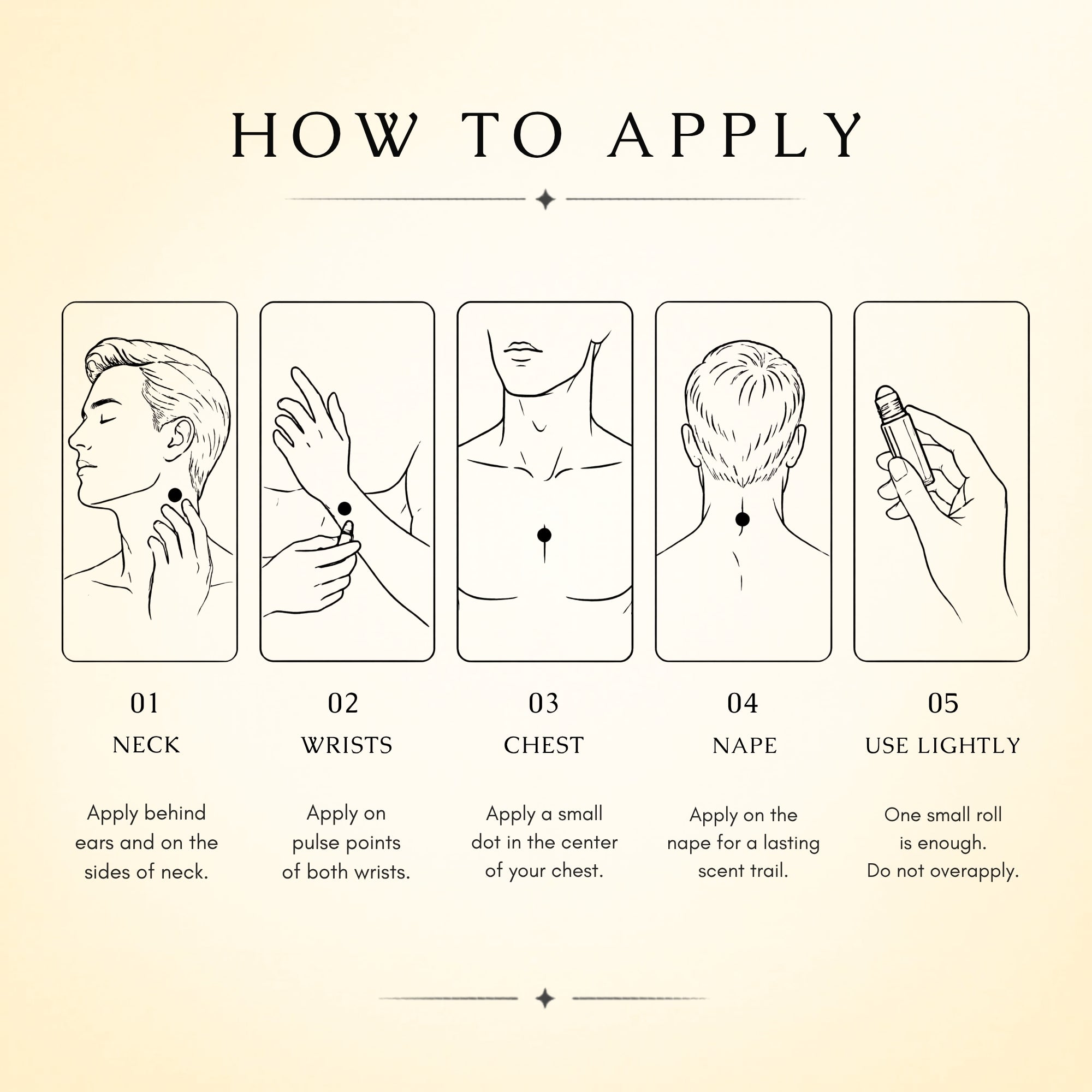 HOW TO APPLY

01
NECK
Apply behind ears and on the sides of neck.

02
WRISTS
Apply on pulse points of both wrists.

03
CHEST
Apply a small dot in the center of your chest.

04
NAPE
Apply on the nape for a lasting scent trail.

05
USE LIGHTLY
One small roll is enough. Do not overapply.