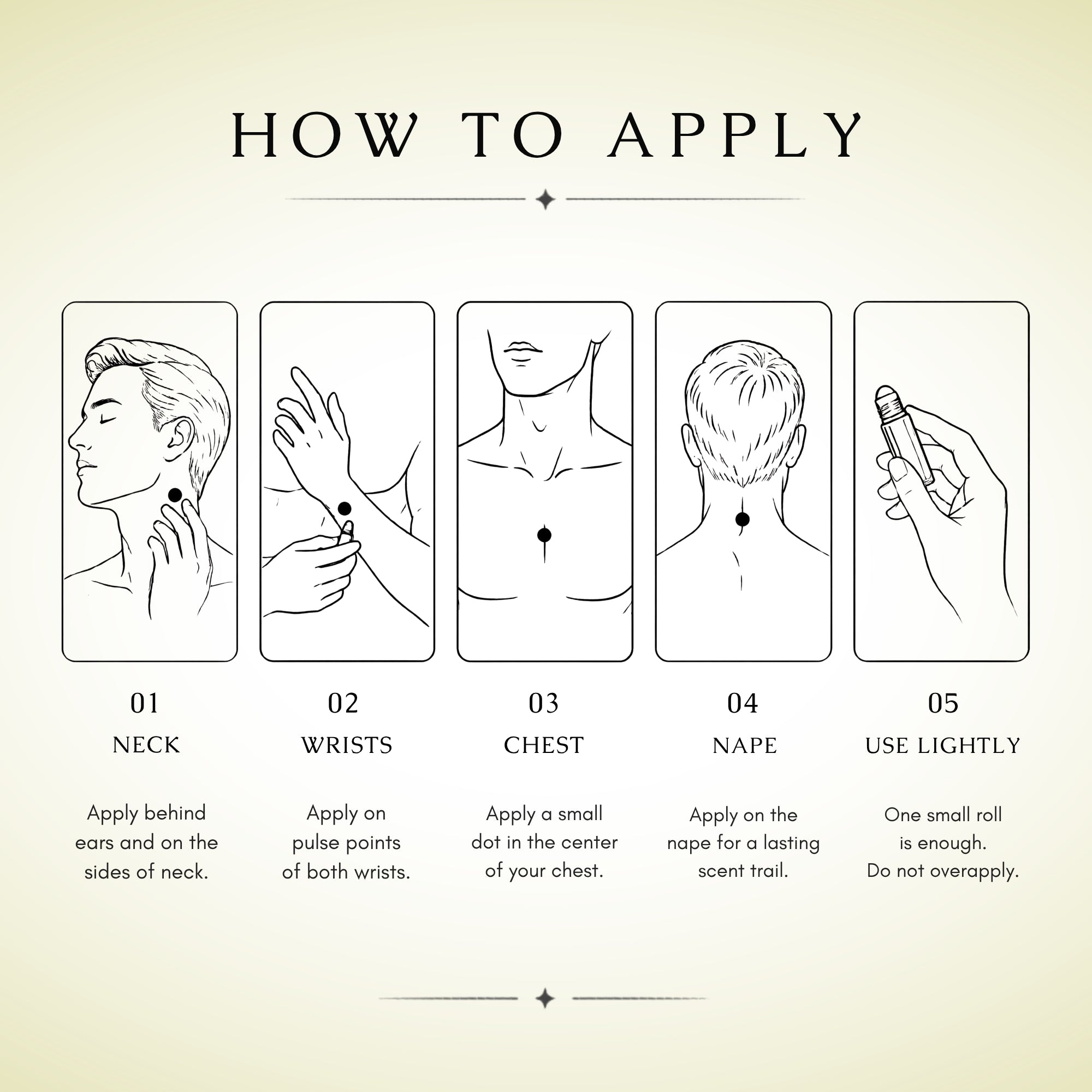 HOW TO APPLY

01
NECK
Apply behind ears and on the sides of neck.

02
WRISTS
Apply on pulse points of both wrists.

03
CHEST
Apply a small dot in the center of your chest.

04
NAPE
Apply on the nape for a lasting scent trail.

05
USE LIGHTLY
One small roll is enough.
Do not overapply.